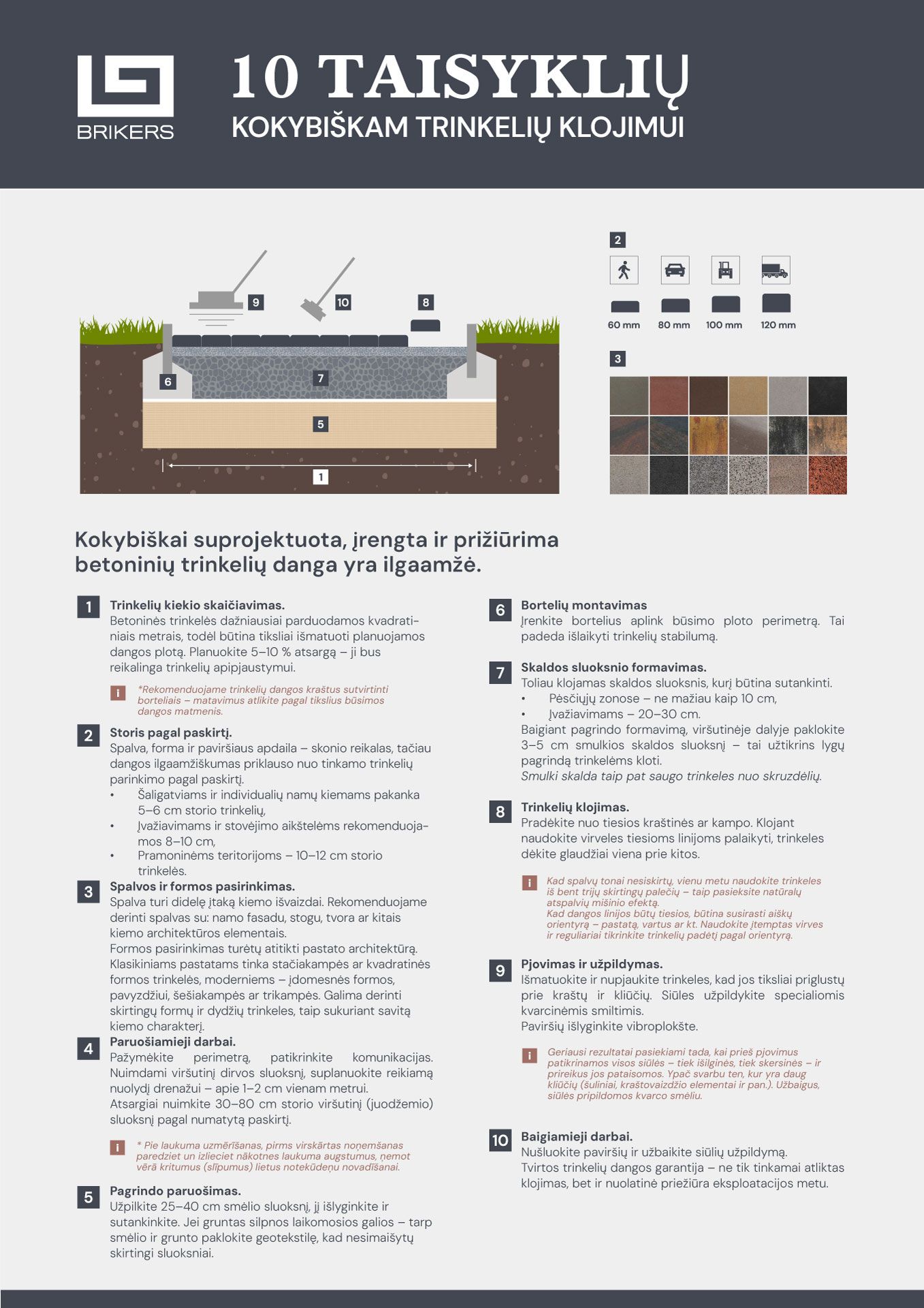 BRIKERS

10 TAISYKLIŲ
KOKYBIŠKAM TRINKELIŲ KLOJIMUI

9
10
8
6
7
5
1

2
60 mm
80 mm
100 mm
120 mm

3

Kokybiškai suprojektuota, įrengta ir prižiūrima betoninių trinkelių danga yra ilgaamžė.

1 Trinkelių kiekio skaičiavimas.
Betoninės trinkelės dažniausiai parduodamos kvadratiniais metrais, todėl būtina tiksliai išmatuoti planuojamos dangos plotą. Planuokite 5–10 % atsargą – ji bus reikalinga trinkelių apipjaustymui.

i *Rekomenduojame trinkelių dangos kraštus sutvirtinti borteliais – matavimus atlikite pagal tikslius būsimos dangos matmenis.

2 Storis pagal paskirtį.
Spalva, forma ir paviršiaus apdaila – skonio reikalas, tačiau dangos ilgaamžiškumas priklauso nuo tinkamo trinkelių parinkimo pagal paskirtį.
• Šaligatviams ir individualių namų kiemams pakanka 5–6 cm storio trinkelių,
• Įvažiavimams ir stovėjimo aikštelėms rekomenduojamos 8–10 cm,
• Pramoninėms teritorijoms – 10–12 cm storio trinkelės.

3 Spalvos ir formos pasirinkimas.
Spalva turi didelę įtaką kiemo išvaizdai. Rekomenduojame derinti spalvas su: namo fasadu, stogu, tvora ar kitais kiemo architektūros elementais.
Formos pasirinkimas turėtų atitikti pastato architektūrą. Klasikiniams pastatams tinka stačiakampės ar kvadratinės formos trinkelės, moderniems – įdomesnės formos, pavyzdžiui, šešiakampės ar trikampės. Galima derinti skirtingų formų ir dydžių trinkeles, taip sukuriant savitą kiemo charakterį.

4 Paruošiamieji darbai.
Pažymėkite perimetrą, patikrinkite komunikacijas. Nuimdami viršutinį dirvos sluoksnį, suplanuokite reikiamą nuolydį drenažui – apie 1–2 cm vienam metrui.
Atsargiai nuimkite 30–80 cm storio viršutinį (juodžemio) sluoksnį pagal numatytą paskirtį.

i * Pie laukuma uzmērīšanas, pirms virskārtas noņemšanas paredziet un izlieciet nākotnes laukuma augstumus, ņemot vērā kritumus (slīpumus) lietus notekūdeņu novadīšanai.

5 Pagrindo paruošimas.
Užpilkite 25–40 cm smėlio sluoksnį, jį išlyginkite ir sutankinkite. Jei gruntas silpnos laikomosios galios – tarp smėlio ir grunto paklokite geotekstilę, kad nesimaišytų skirtingi sluoksniai.

6 Bortelių montavimas
Įrenkite bortelius aplink būsimo ploto perimetrą. Tai padeda išlaikyti trinkelių stabilumą.

7 Skaldos sluoksnio formavimas.
Toliau klojamas skaldos sluoksnis, kurį būtina sutankinti.
• Pėsčiųjų zonose – ne mažiau kaip 10 cm,
• Įvažiavimams – 20–30 cm.
Baigiant pagrindo formavimą, viršutinėje dalyje paklokite 3–5 cm smulkios skaldos sluoksnį – tai užtikrins lygų pagrindą trinkelėms kloti.
Smulki skalda taip pat saugo trinkeles nuo skruzdėlių.

8 Trinkelių klojimas.
Pradėkite nuo tiesios kraštinės ar kampo. Klojant naudokite virveles tiesioms linijoms palaikyti, trinkeles dėkite glaudžiai viena prie kitos.

i Kad spalvų tonai nesiskirtų, vienu metu naudokite trinkeles iš bent trijų skirtingų palečių – taip pasieksite natūralų atspalvių mišinio efektą.
Kad dangos linijos būtų tiesios, būtina susirasti aiškų orientyrą – pastatą, vartus ar kt. Naudokite įtemptas virves ir reguliariai tikrinkite trinkelių padėtį pagal orientyrą.

9 Pjovimas ir užpildymas.
Išmatuokite ir nupjaukite trinkeles, kad jos tiksliai priglustų prie kraštų ir kliūčių. Siūles užpildykite specialiomis kvarcinėmis smiltimis.
Paviršių išlyginkite vibroplokšte.

i Geriausi rezultatai pasiekiami tada, kai prieš pjovimus patikrinamos visos siūlės – tiek išilginės, tiek skersinės – ir prireikus jos pataisomos. Ypač svarbu ten, kur yra daug kliūčių (šuliniai, kraštovaizdžio elementai ir pan.). Užbaigus, siūlės pripildomos kvarco smėliu.

10 Baigiamieji darbai.
Nušluokite paviršių ir užbaikite siūlių užpildymą.
Tvirtos trinkelių dangos garantija – ne tik tinkamai atliktas klojimas, bet ir nuolatinė priežiūra eksploatacijos metu.